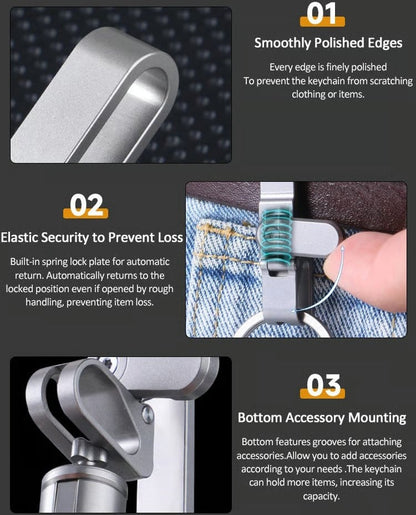 01

Smoothly Polished Edges

Every edge is finely polished
To prevent the keychain from scratching clothing or items.

02

Elastic Security to Prevent Loss

Built-in spring lock plate for automatic return. Automatically returns to the locked position even if opened by rough handling, preventing item loss.

03

Bottom Accessory Mounting

Bottom features grooves for attaching accessories.Allow you to add accessories according to your needs .The keychain can hold more items, increasing its capacity.