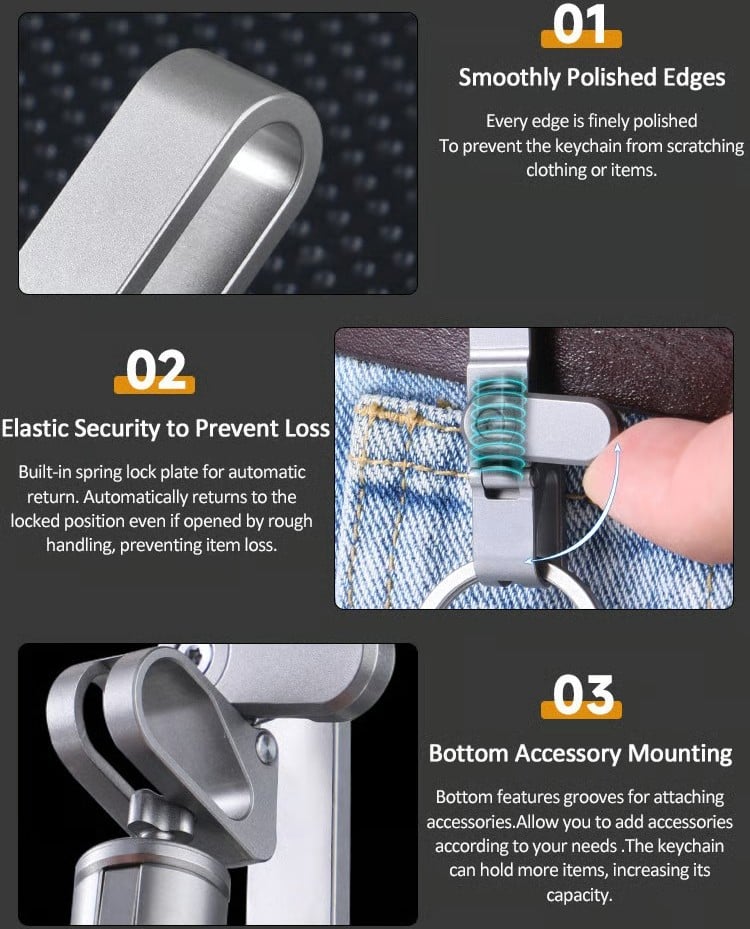 01

Smoothly Polished Edges

Every edge is finely polished
To prevent the keychain from scratching clothing or items.

02

Elastic Security to Prevent Loss

Built-in spring lock plate for automatic return. Automatically returns to the locked position even if opened by rough handling, preventing item loss.

03

Bottom Accessory Mounting

Bottom features grooves for attaching accessories.Allow you to add accessories according to your needs .The keychain can hold more items, increasing its capacity.