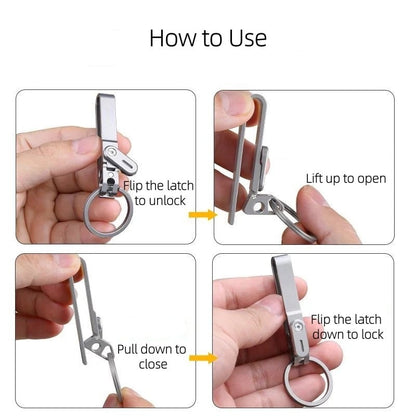 How to Use

Flip the latch to unlock

Lift up to open

Pull down to close

Flip the latch down to lock