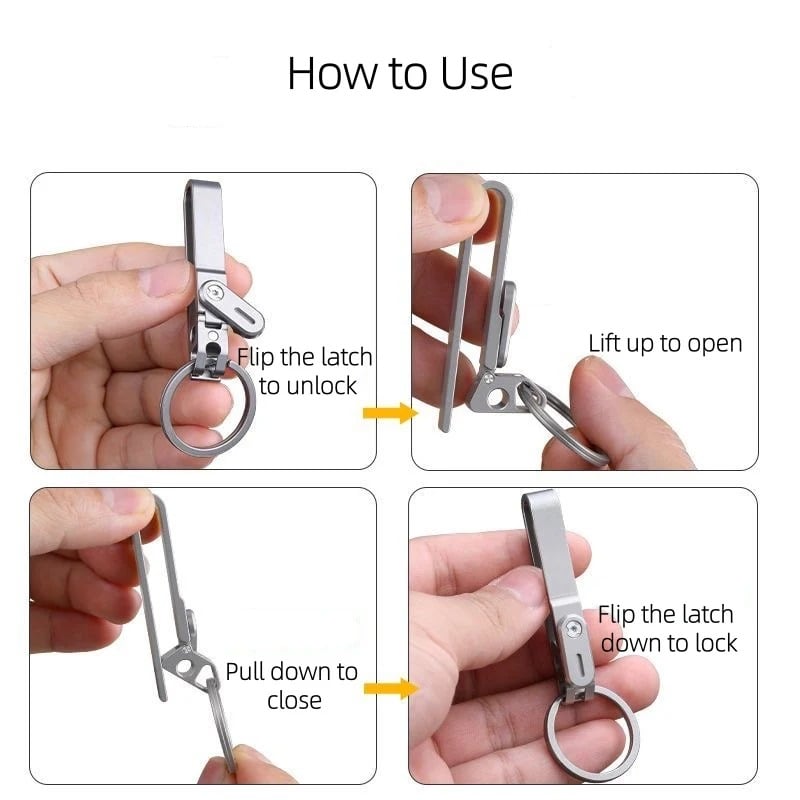 How to Use

Flip the latch to unlock

Lift up to open

Pull down to close

Flip the latch down to lock