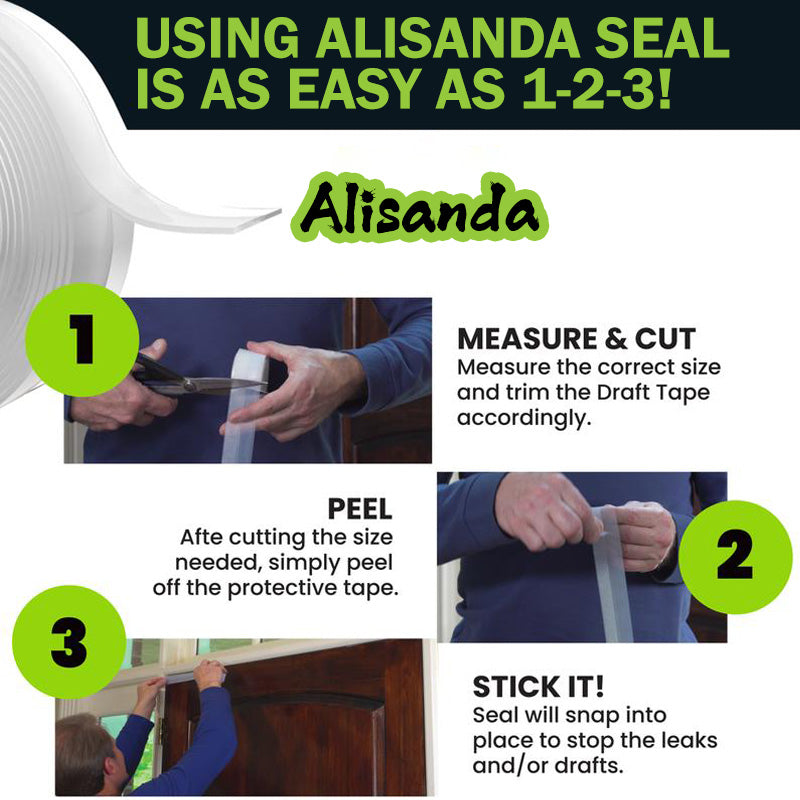 USING ALISANDA SEAL IS AS EASY AS 1-2-3!

Alisanda

1

MEASURE & CUT
Measure the correct size and trim the Draft Tape accordingly.

PEEL
Afte cutting the size needed, simply peel off the protective tape.

2

3

STICK IT!
Seal will snap into place to stop the leaks and/or drafts.