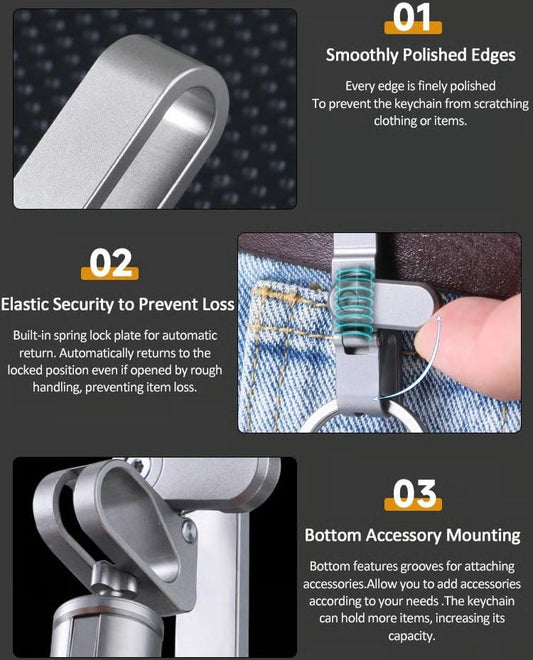 01

Smoothly Polished Edges

Every edge is finely polished
To prevent the keychain from scratching clothing or items.

02

Elastic Security to Prevent Loss

Built-in spring lock plate for automatic return. Automatically returns to the locked position even if opened by rough handling, preventing item loss.

03

Bottom Accessory Mounting

Bottom features grooves for attaching accessories.Allow you to add accessories according to your needs .The keychain can hold more items, increasing its capacity.