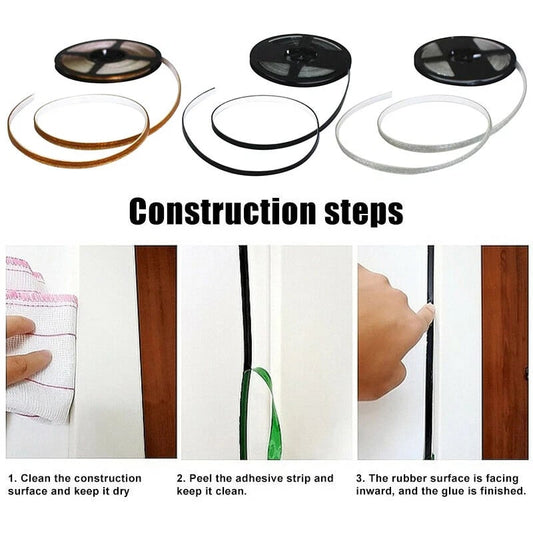 Construction steps

1. Clean the construction surface and keep it dry

2. Peel the adhesive strip and keep it clean.

3. The rubber surface is facing inward, and the glue is finished.